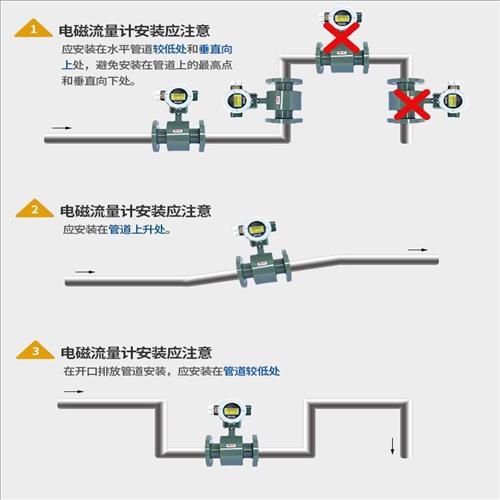 1
电磁流量计安装应注意
应安装在水平管道较低处和垂直向上处，避免安装在管道上的最高点和垂直向下处。

2
电磁流量计安装应注意
应安装在管道上升处。

3
电磁流量计安装应注意
在开口排放管道安装，应安装在管道较低处